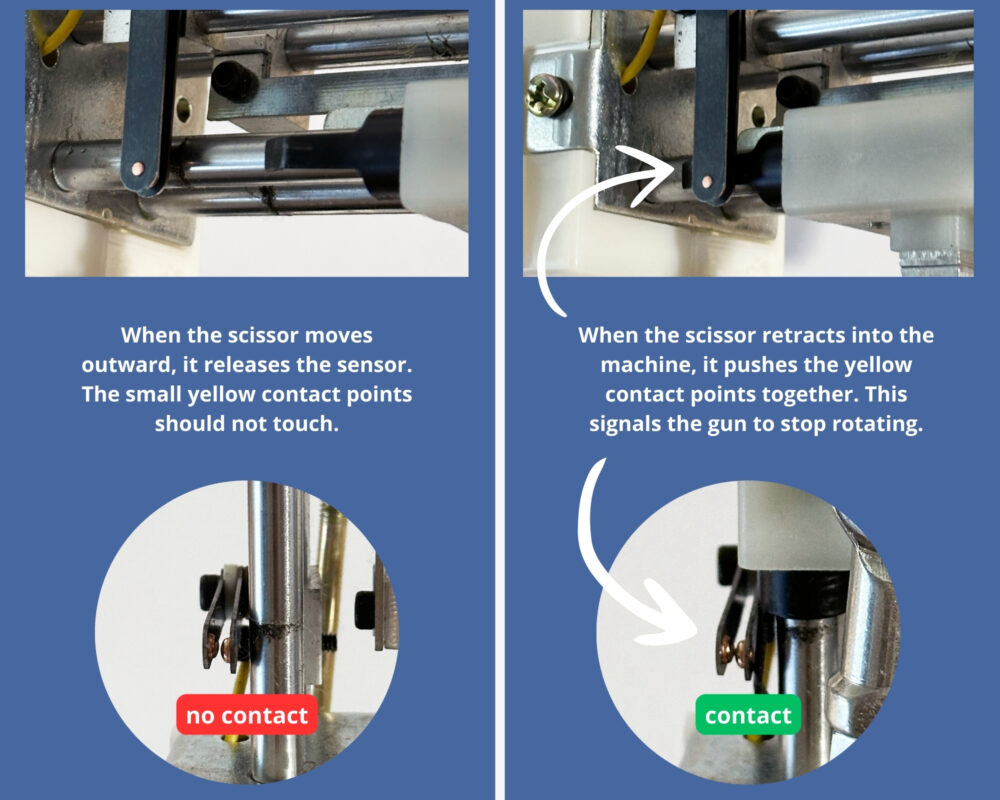 When the scissor moves outward, it releases the sensor. The small yellow contact points should not touch.

no contact

When the scissor retracts into the machine, it pushes the yellow contact points together. This signals the gun to stop rotating.

contact